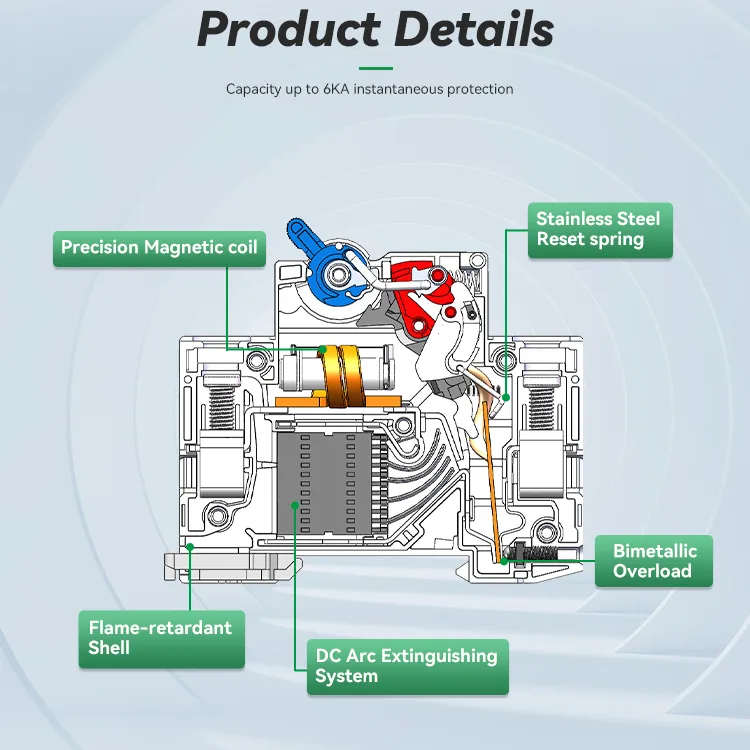 Product Details

Capacity up to 6KA instantaneous protection

Precision Magnetic coil

Stainless Steel Reset spring

Bimetallic Overload

Flame-retardant Shell

DC Arc Extinguishing System