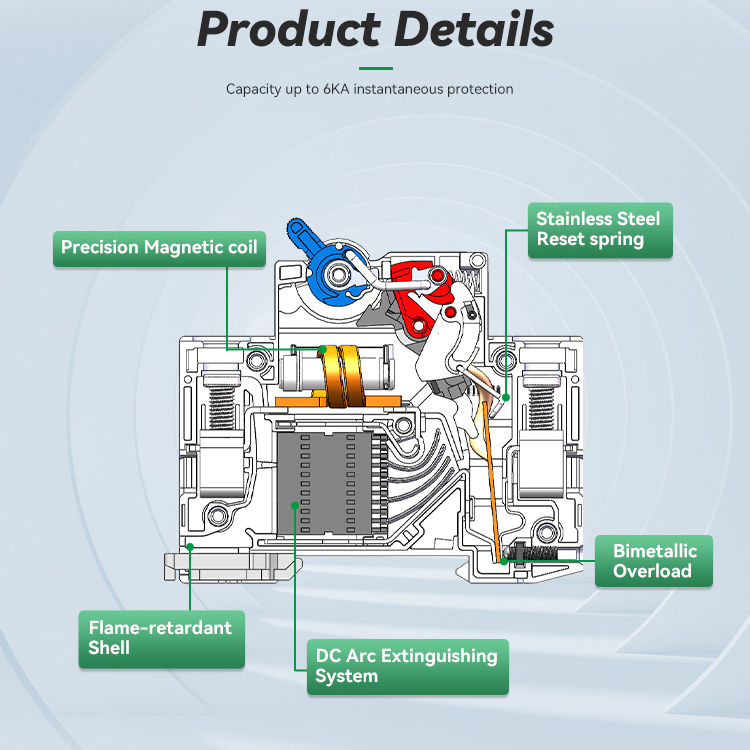 Product Details

Capacity up to 6KA instantaneous protection

Precision Magnetic coil

Stainless Steel Reset spring

Bimetallic Overload

Flame-retardant Shell

DC Arc Extinguishing System