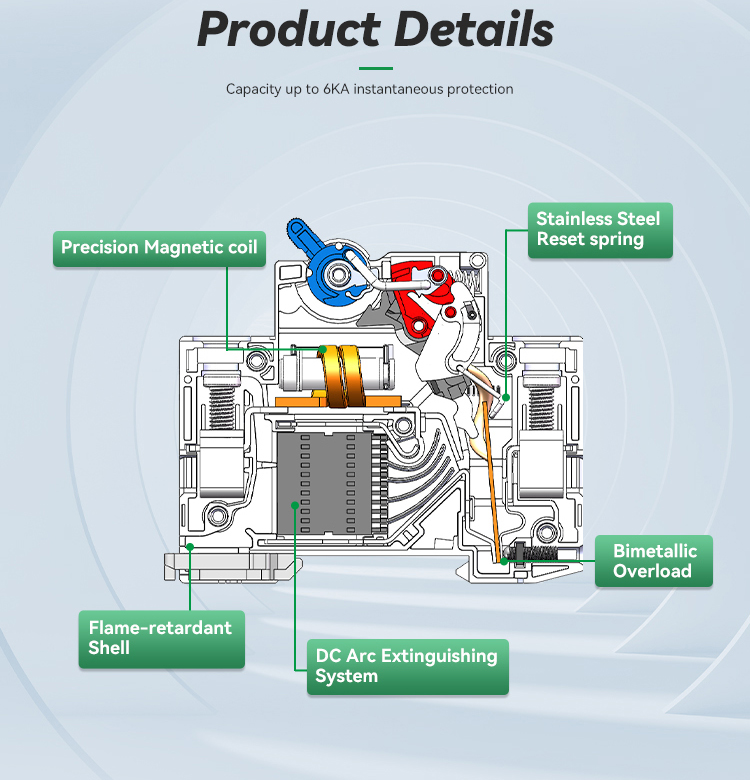 Product Details

Capacity up to 6KA instantaneous protection

Precision Magnetic coil

Stainless Steel Reset spring

Bimetallic Overload

Flame-retardant Shell

DC Arc Extinguishing System