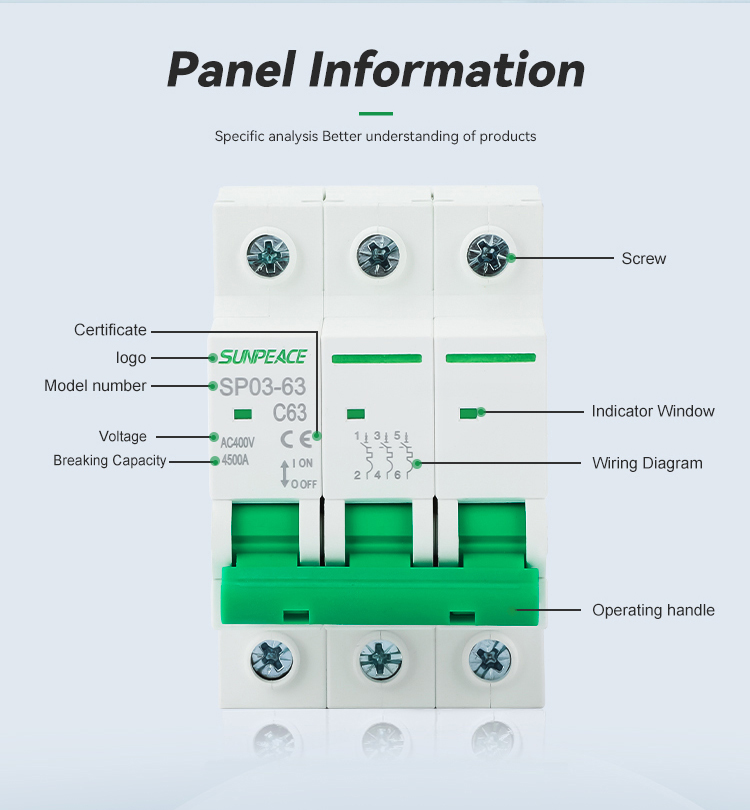 Panel Information

Specific analysis Better understanding of products

Screw

Certificate

logo

Model number

Voltage

Breaking Capacity

SUNPEACE

SP03-63

C63

AC400V

4500A

CE

I ON

O OFF

1 3 5

2 4 6

Indicator Window

Wiring Diagram

Operating handle