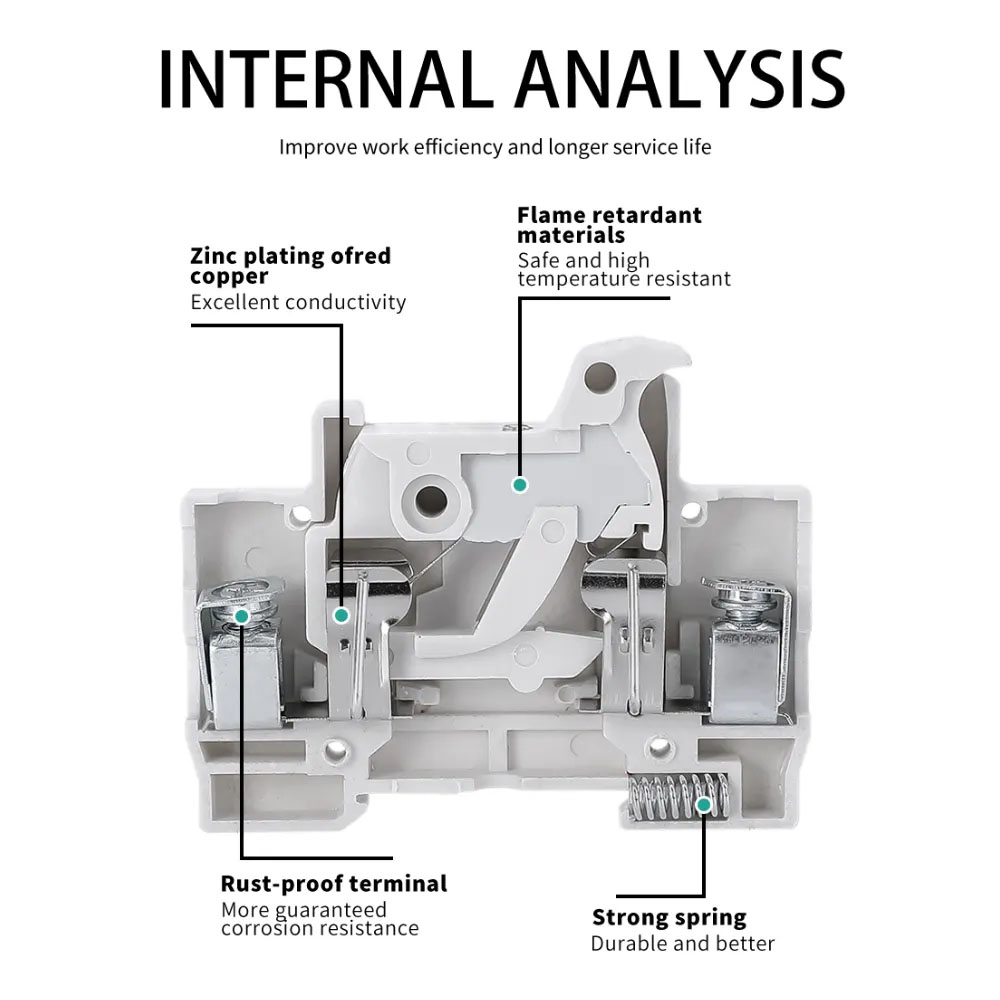 INTERNAL ANALYSIS

Improve work efficiency and longer service life

Zinc plating ofred copper
Excellent conductivity

Flame retardant materials
Safe and high temperature resistant

Rust-proof terminal
More guaranteed corrosion resistance

Strong spring
Durable and better